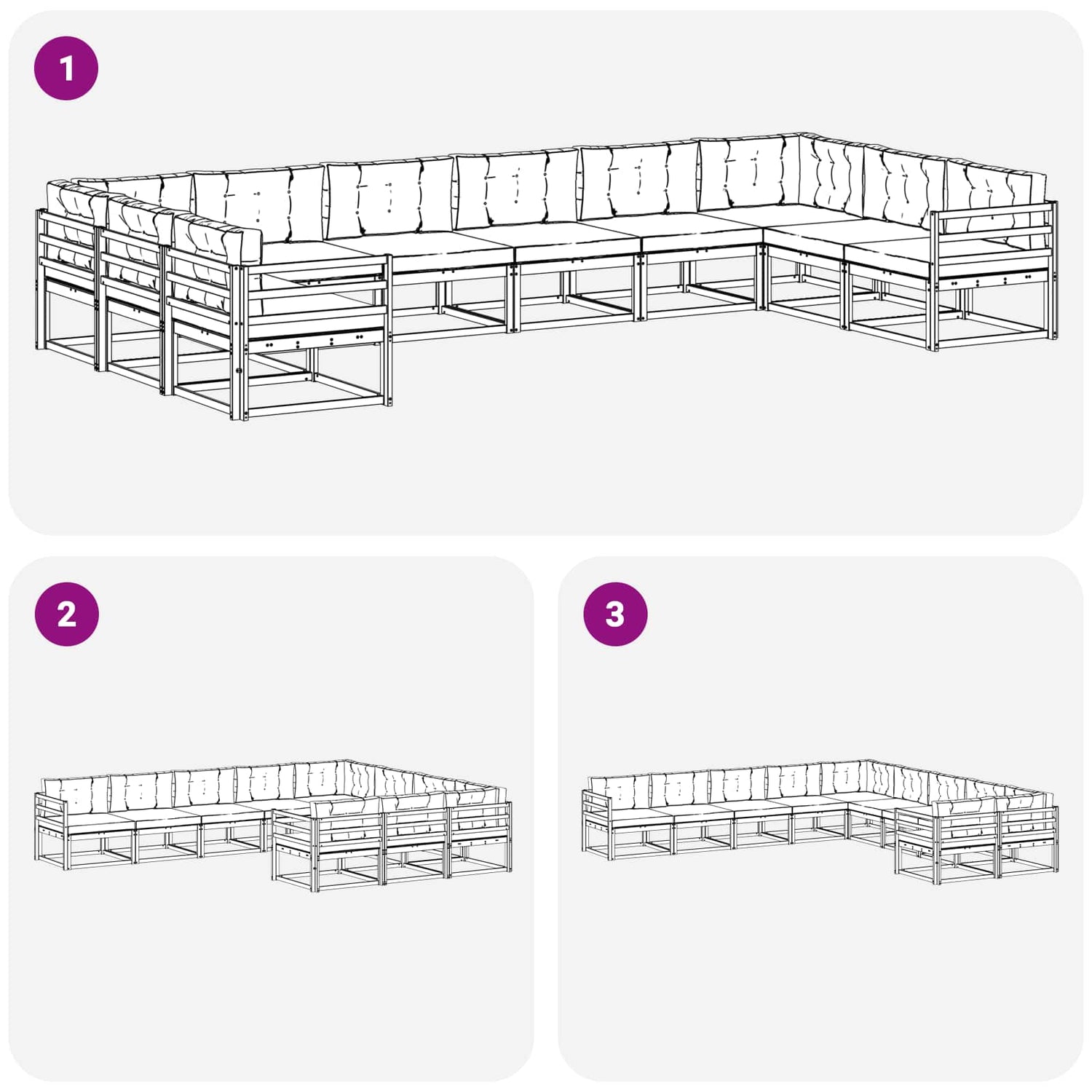 1

2

3