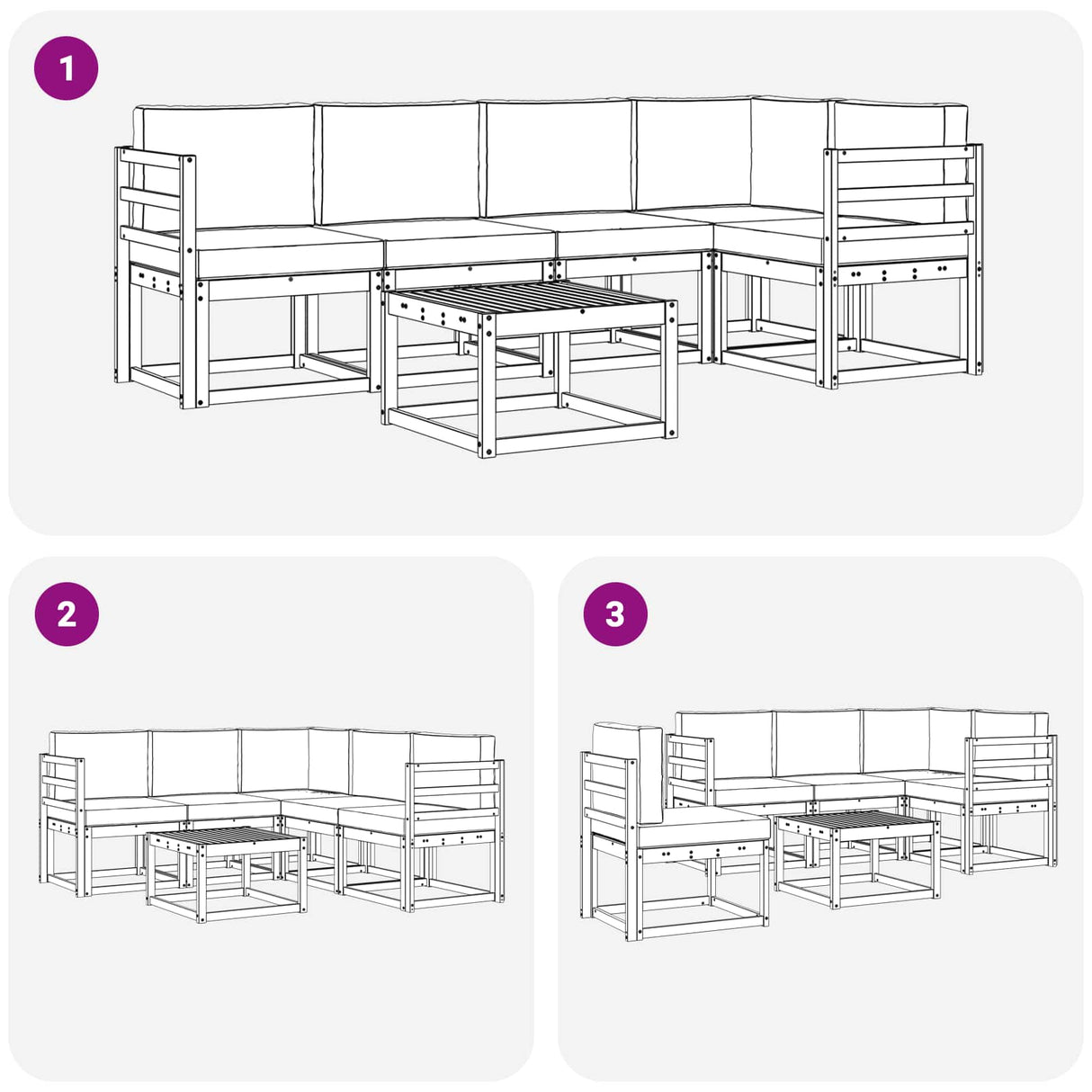 1

2

3