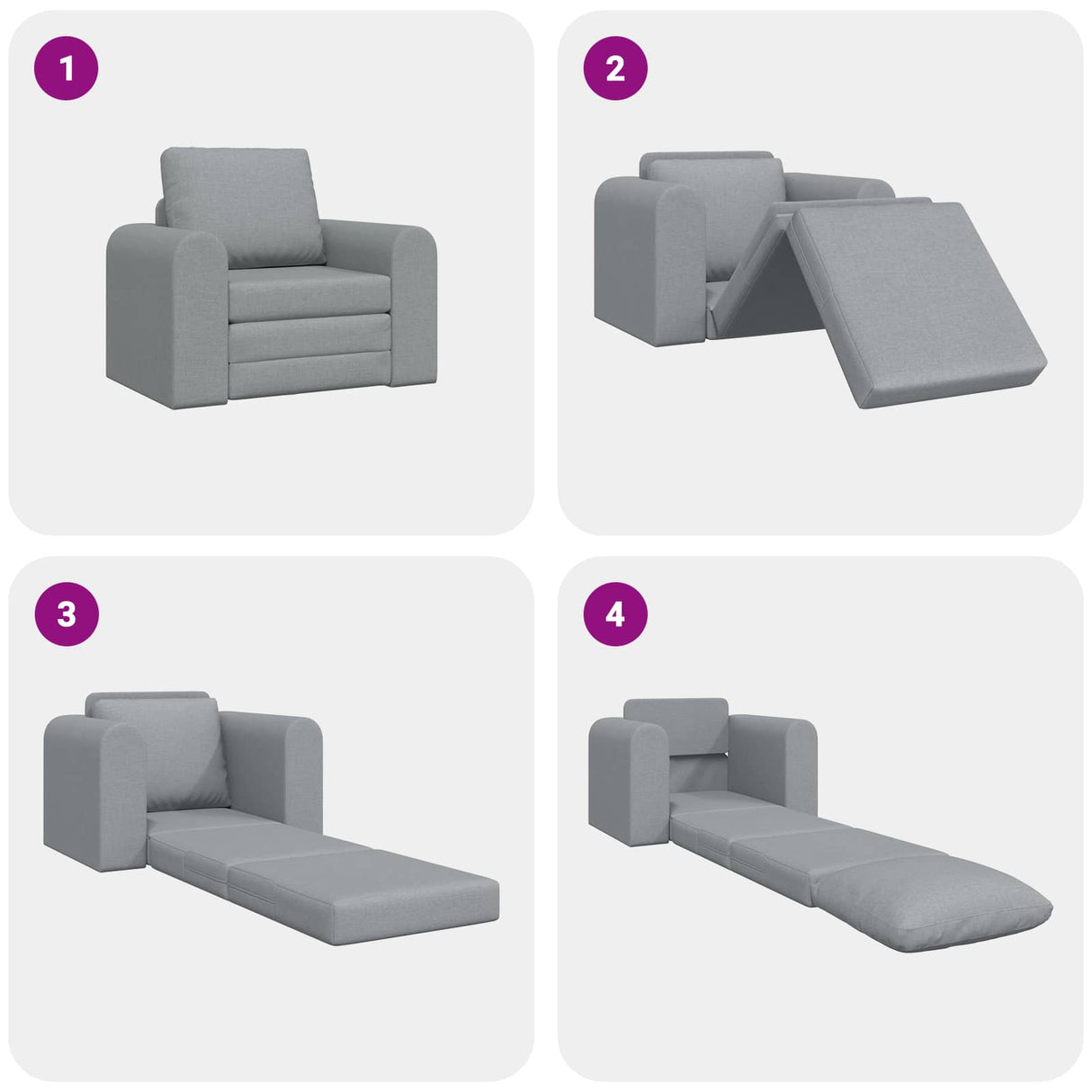 1

2

3

4