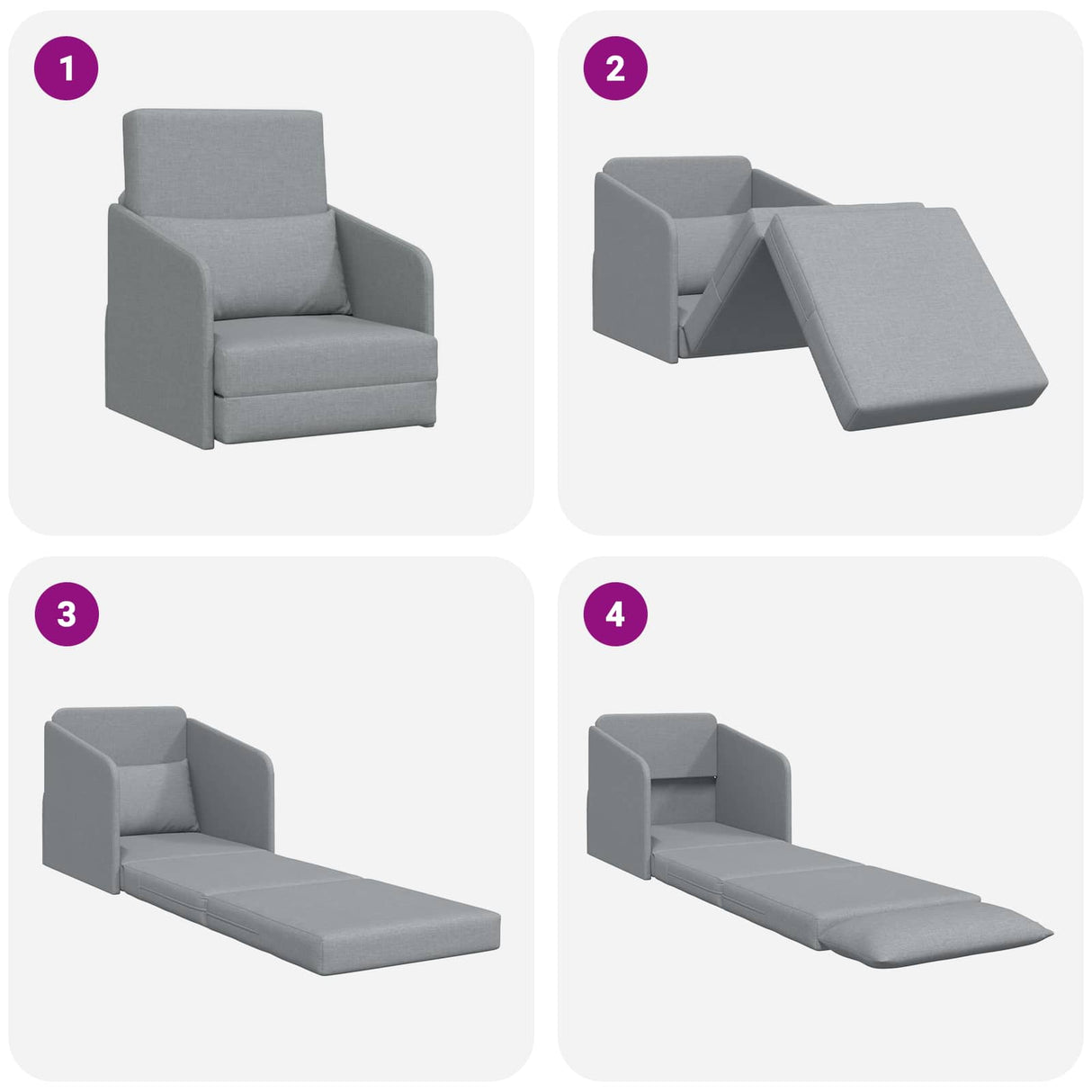 1

2

3

4