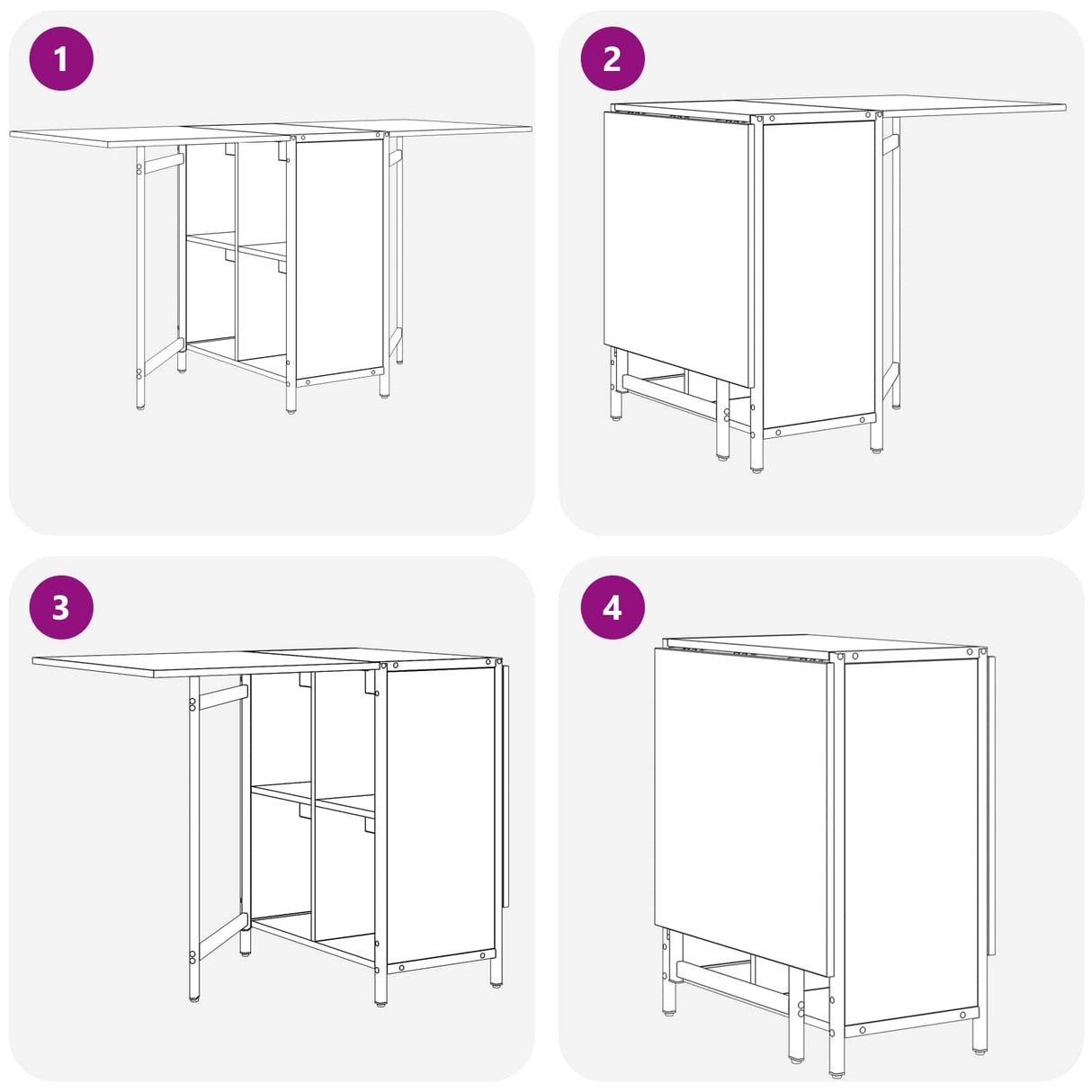 1

2

3

4