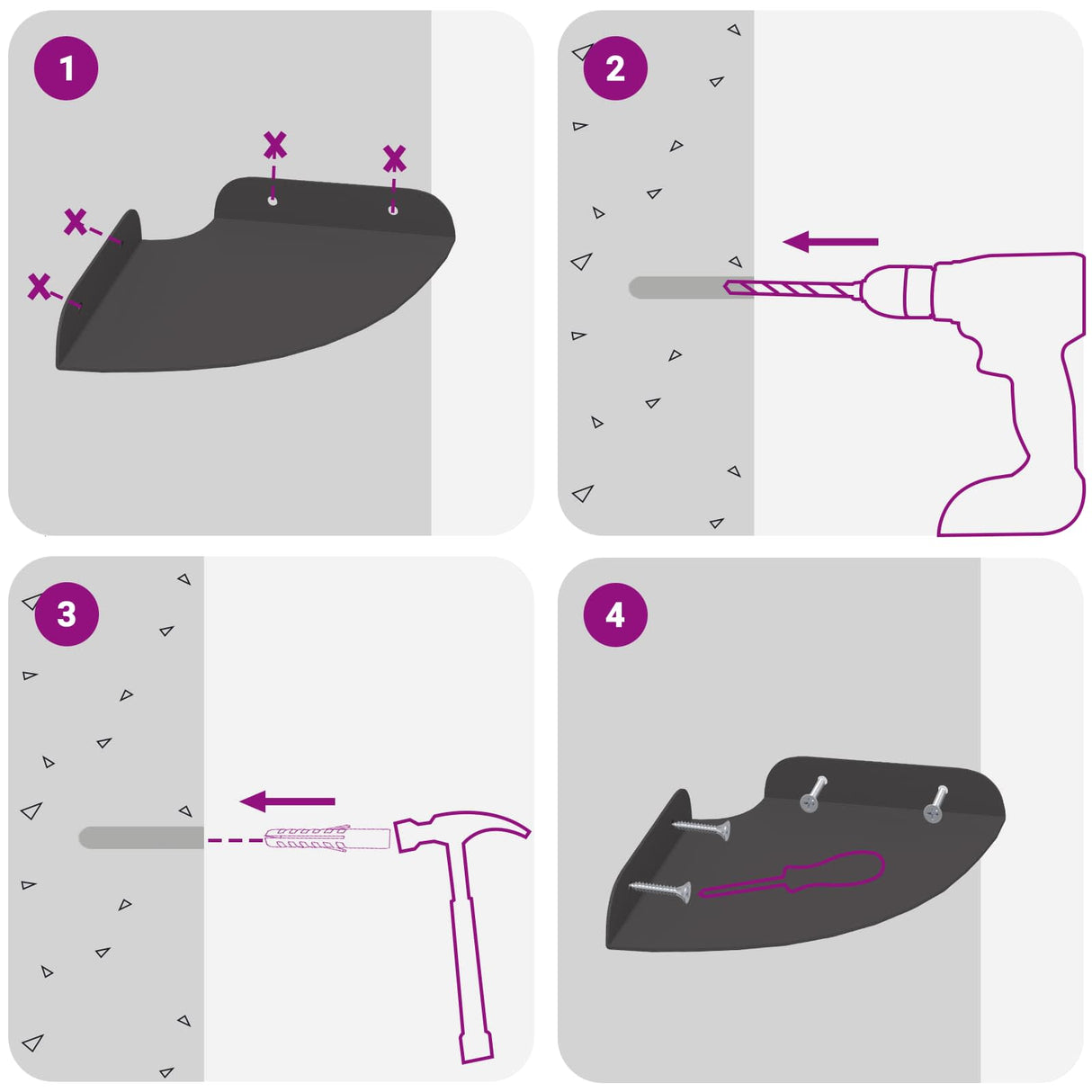 1

2

3

4