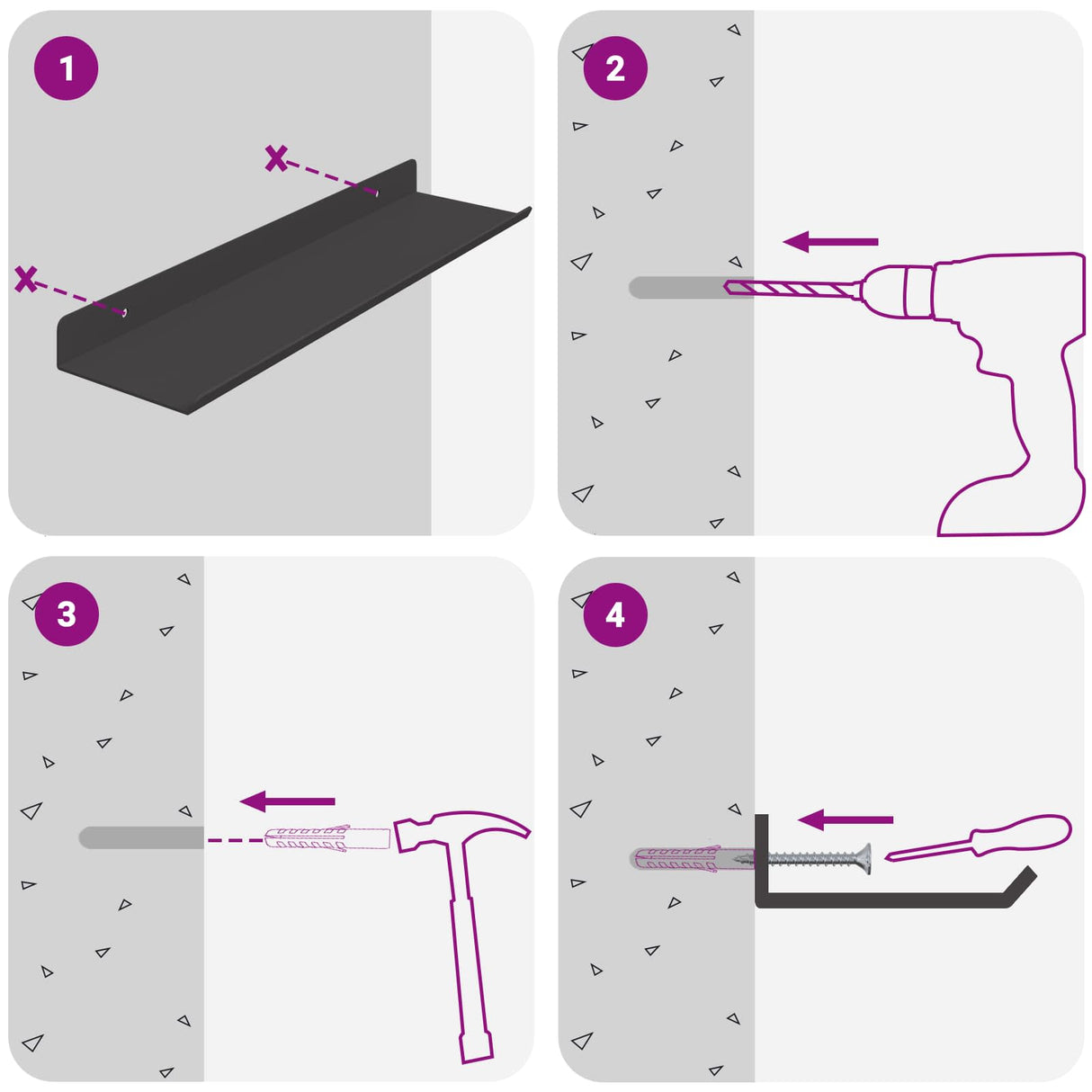 1

2

3

4