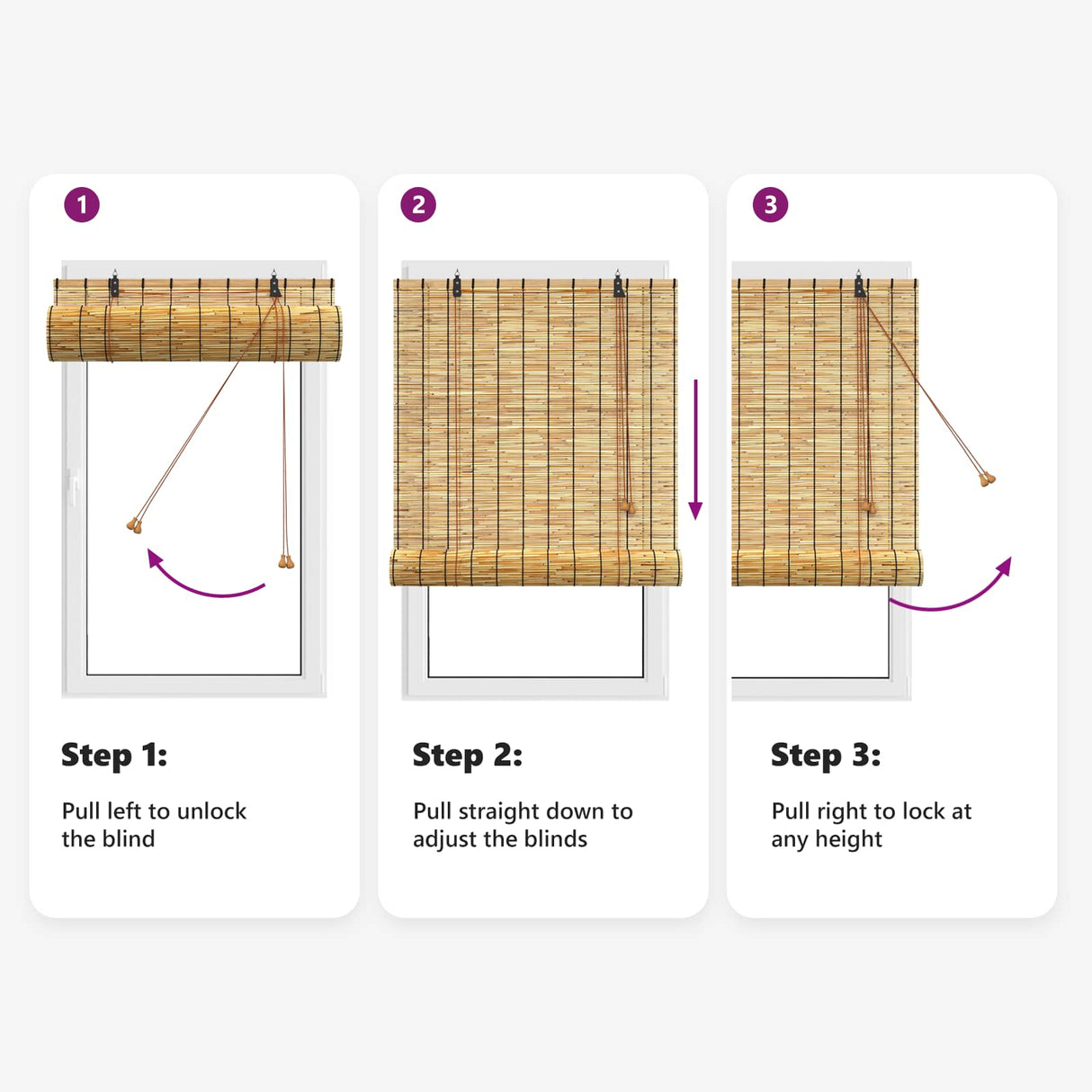 1

Step 1:

Pull left to unlock the blind

2

Step 2:

Pull straight down to adjust the blinds

3

Step 3:

Pull right to lock at any height