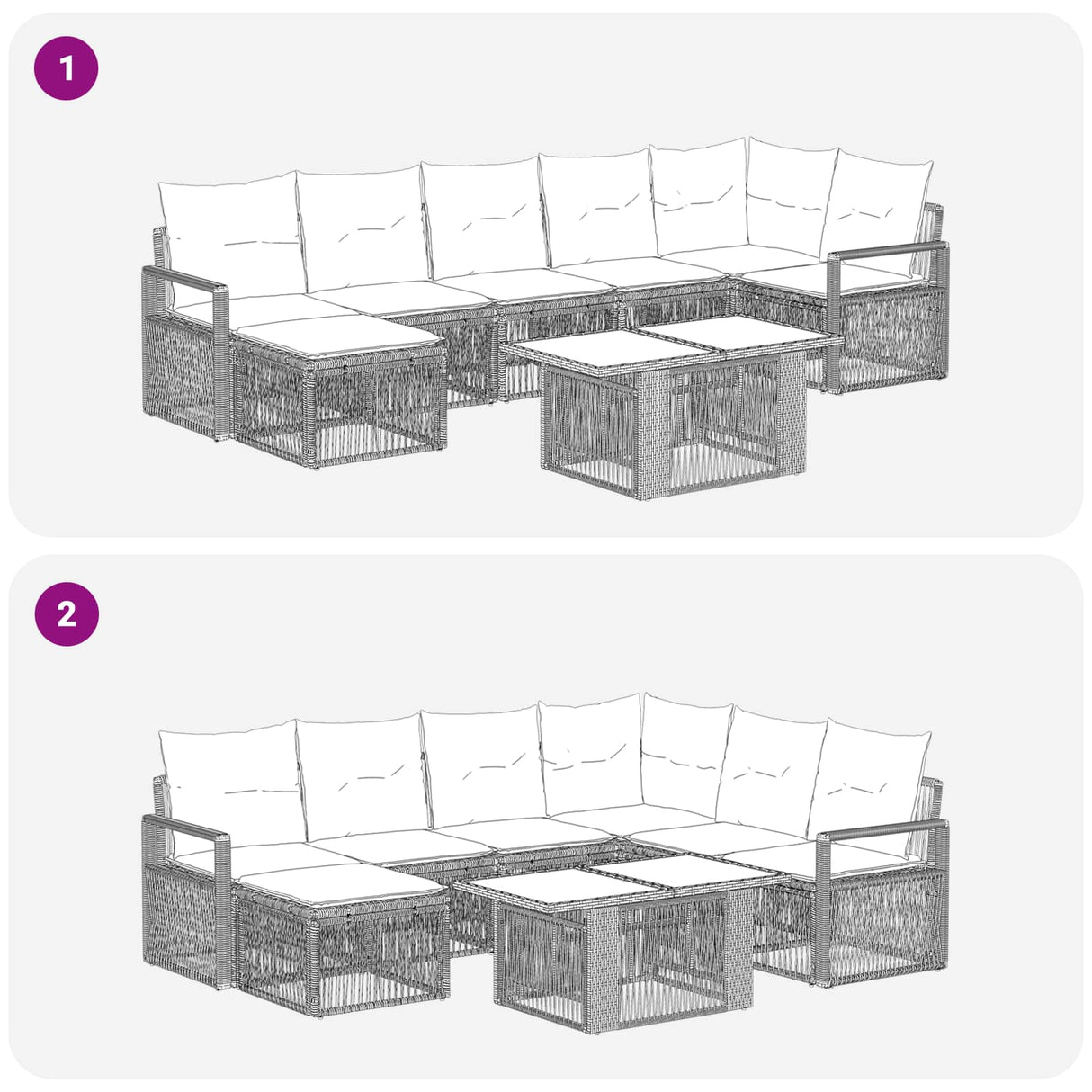 1

2