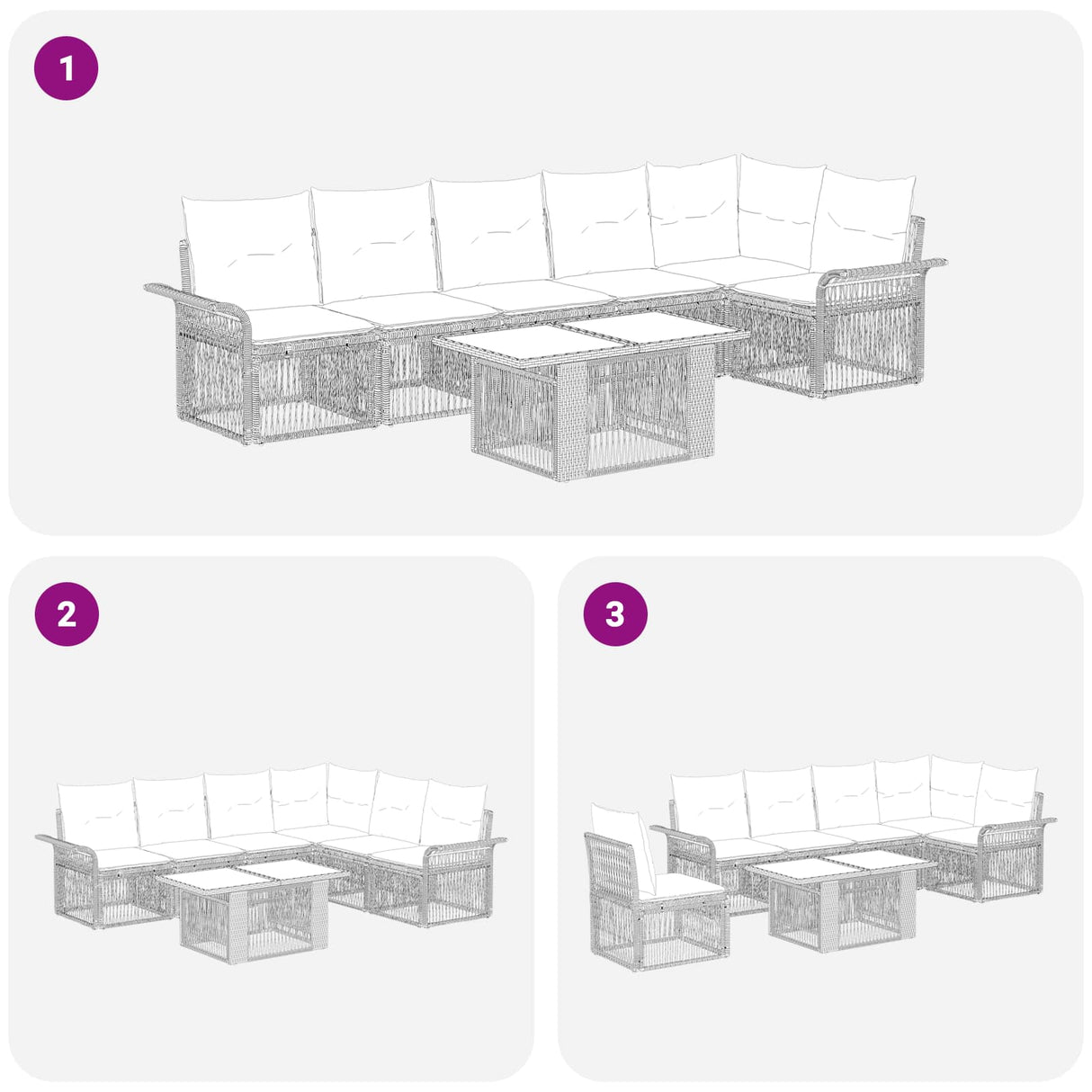 1

2

3