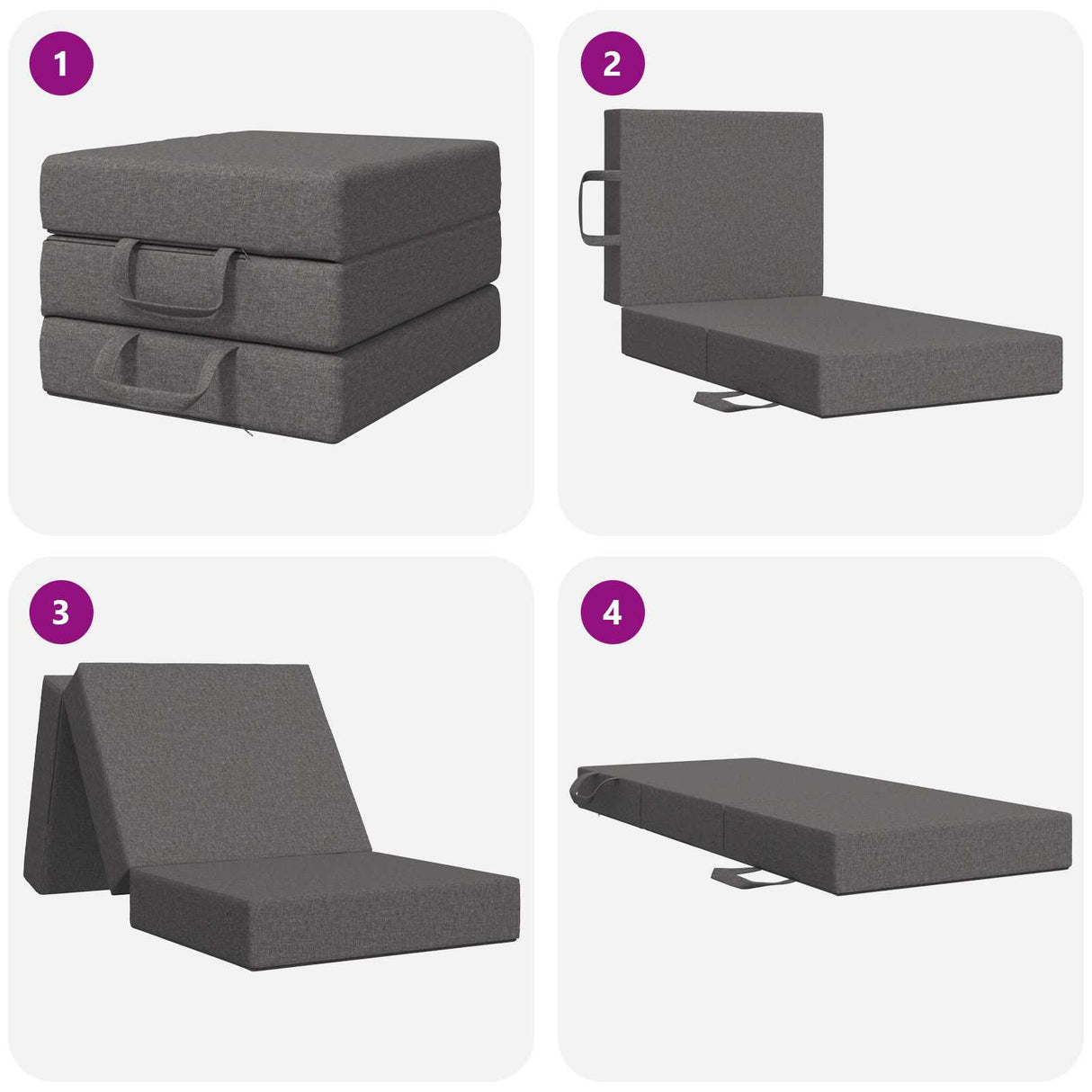 1

2

3

4