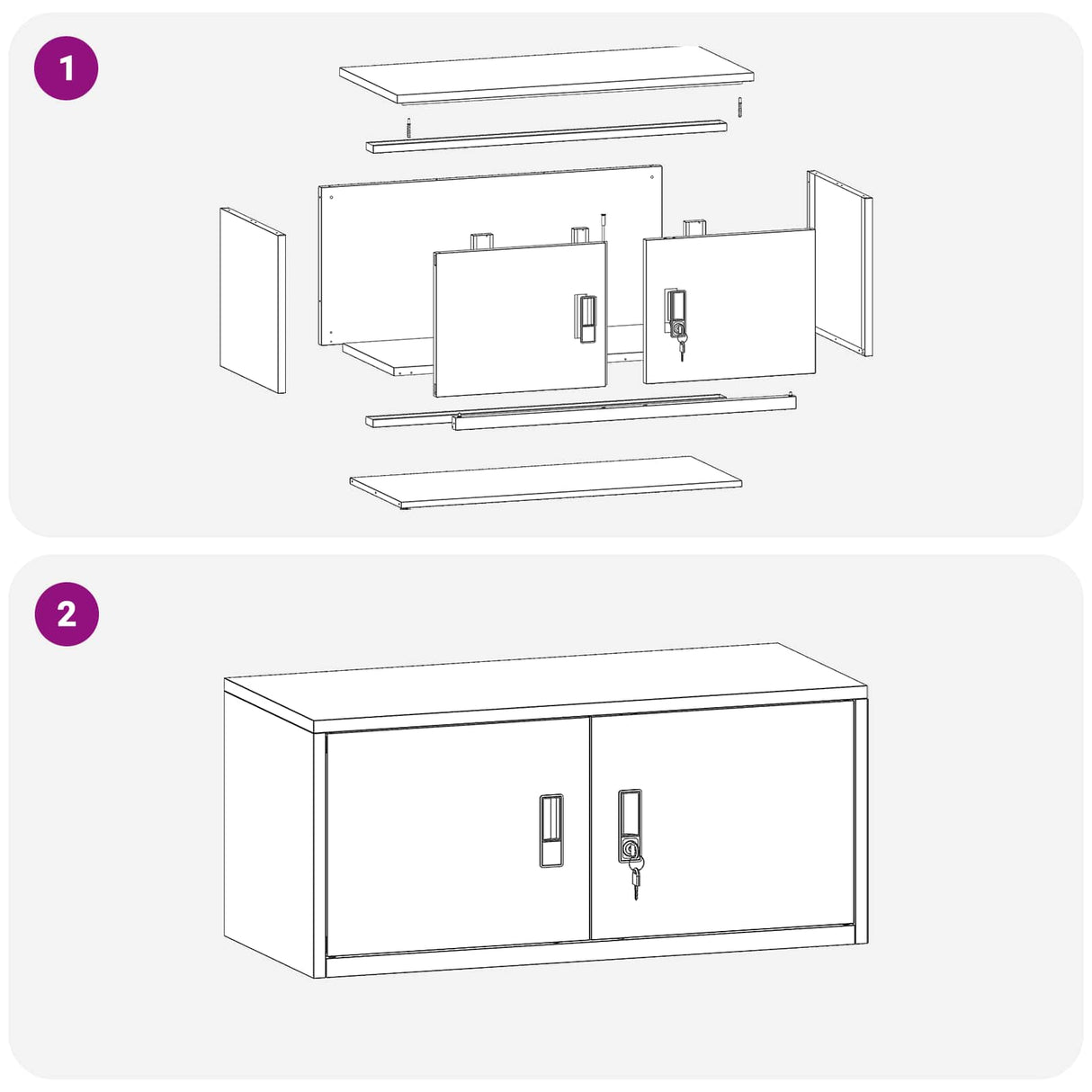 1

2